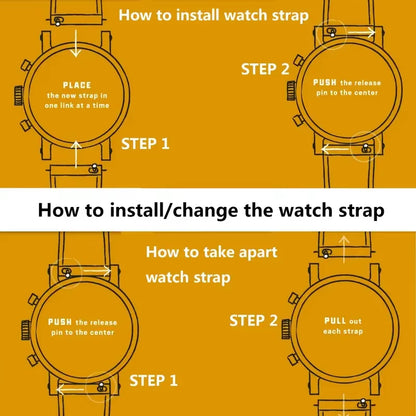 How to install watch strap

PLACE the new strap in one link at a time

STEP 1

STEP 2

PUSH the release pin to the center

How to install/change the watch strap

How to take apart watch strap

PUSH the release pin to the center

STEP 1

STEP 2

PULL out each strap